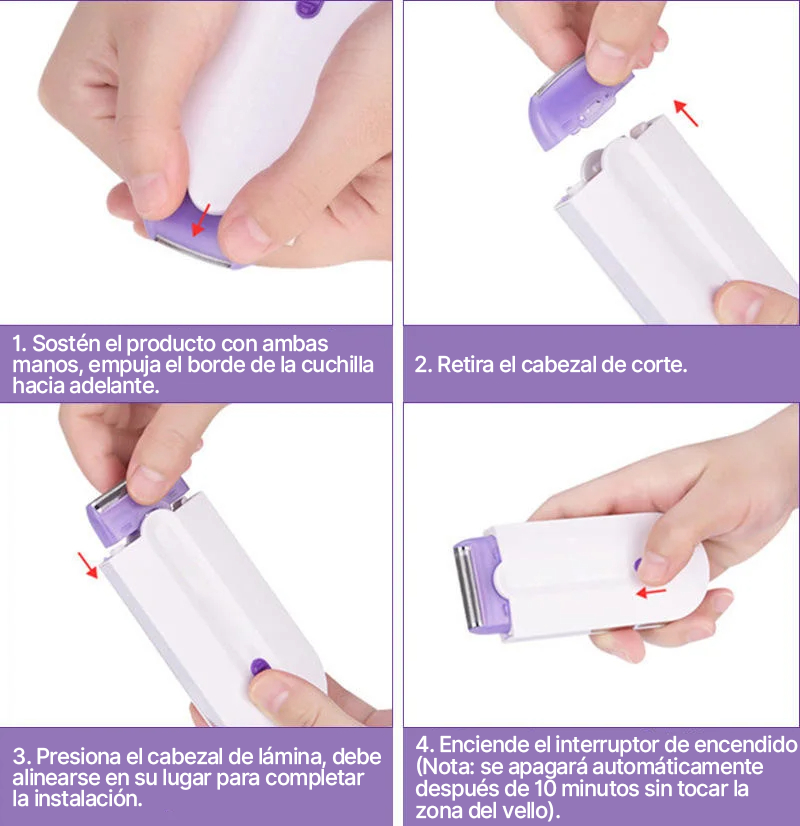 1. Sostén el producto con ambas manos, empuja el borde de la cuchilla hacia adelante.

2. Retira el cabezal de corte.

3. Presiona el cabezal de lámina, debe alinearse en su lugar para completar la instalación.

4. Enciende el interruptor de encendido (Nota: se apagará automáticamente después de 10 minutos sin tocar la zona del vello).