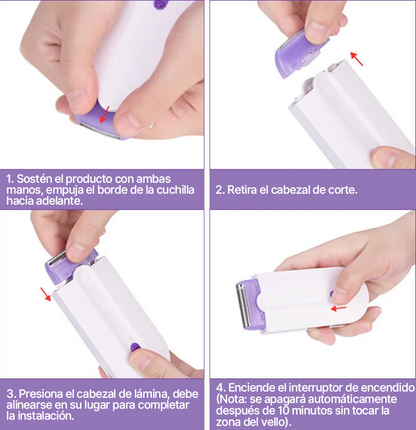 1. Sostén el producto con ambas manos, empuja el borde de la cuchilla hacia adelante.

2. Retira el cabezal de corte.

3. Presiona el cabezal de lámina, debe alinearse en su lugar para completar la instalación.

4. Enciende el interruptor de encendido (Nota: se apagará automáticamente después de 10 minutos sin tocar la zona del vello).